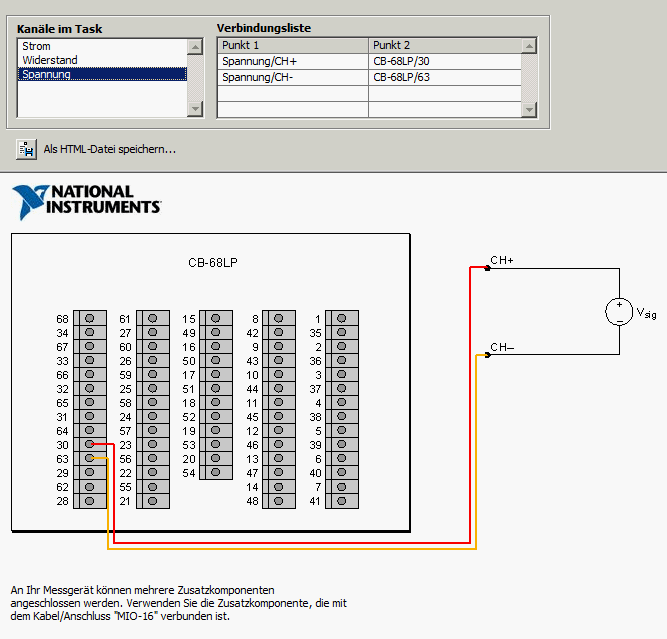 Kanäle im Task
Strom
Widerstand
Spannung

Verbindungsliste

| Punkt 1 | Punkt 2 |
|---|---|
| Spannung/CH+ | CB-68LP/30 |
| Spannung/CH- | CB-68LP/63 |
| | |
| | |

Als HTML-Datei speichern...

NATIONAL INSTRUMENTS

CB-68LP

68 34 67 33 66 32 65 31 64 30 63 29 62 28
61 27 60 26 59 25 58 24 57 23 56 22 55 21
15 49 16 50 17 51 18 52 19 53 20 54
8 42 9 43 10 44 11 45 12 46 13 47 14 48
1 35 2 36 3 37 4 38 5 39 6 40 7 41

CH+
CH–
+
–
$V_{sig}$

An Ihr Messgerät können mehrere Zusatzkomponenten angeschlossen werden. Verwenden Sie die Zusatzkomponente, die mit dem Kabel/Anschluss "MIO-16" verbunden ist.