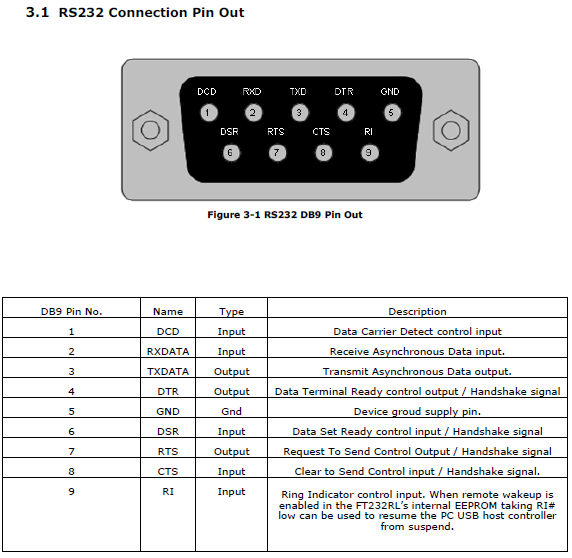 3.1 RS232 Connection Pin Out

DCD RXD TXD DTR GND
1 2 3 4 5
DSR RTS CTS RI
6 7 8 9

Figure 3-1 RS232 DB9 Pin Out

| DB9 Pin No. | Name | Type | Description |
|---|---|---|---|
| 1 | DCD | Input | Data Carrier Detect control input |
| 2 | RXDATA | Input | Receive Asynchronous Data input. |
| 3 | TXDATA | Output | Transmit Asynchronous Data output. |
| 4 | DTR | Output | Data Terminal Ready control output / Handshake signal |
| 5 | GND | Gnd | Device groud supply pin. |
| 6 | DSR | Input | Data Set Ready control input / Handshake signal |
| 7 | RTS | Output | Request To Send Control Output / Handshake signal |
| 8 | CTS | Input | Clear to Send Control input / Handshake signal. |
| 9 | RI | Input | Ring Indicator control input. When remote wakeup is enabled in the FT232RL's internal EEPROM taking RI# low can be used to resume the PC USB host controller from suspend. |